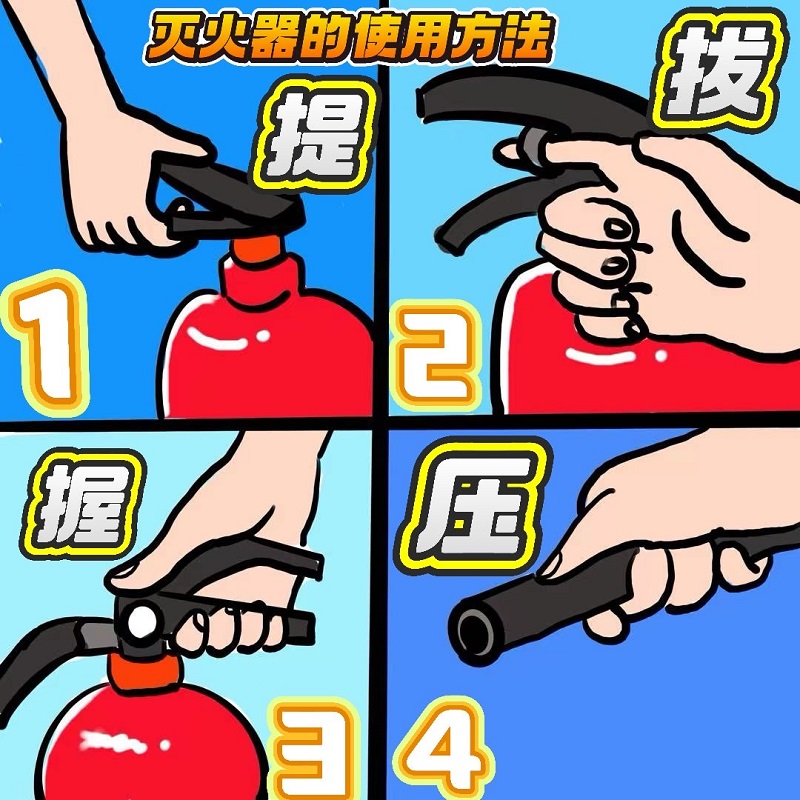 灭火器的使用方法

提

1

拔

2

握

3

压

4